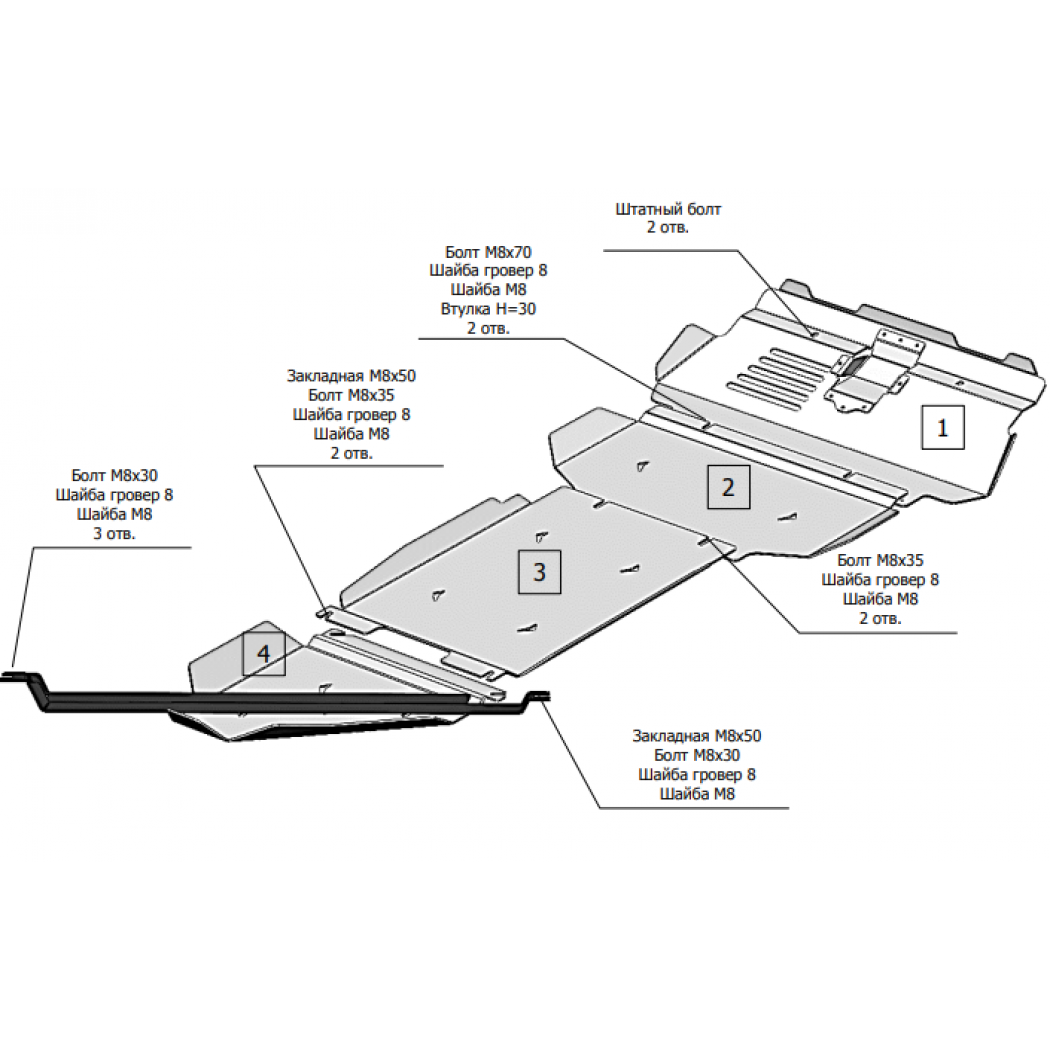 Штатный болт
2 отв.

Болт М8х70
Шайба гровер 8
Шайба М8
Втулка Н=30
2 отв.

Закладная М8х50
Болт М8х35
Шайба гровер 8
Шайба М8
2 отв.

Болт М8х30
Шайба гровер 8
Шайба М8
3 отв.

1

2

3

4

Болт М8х35
Шайба гровер 8
Шайба М8
2 отв.

Закладная М8х50
Болт М8х30
Шайба гровер 8
Шайба М8